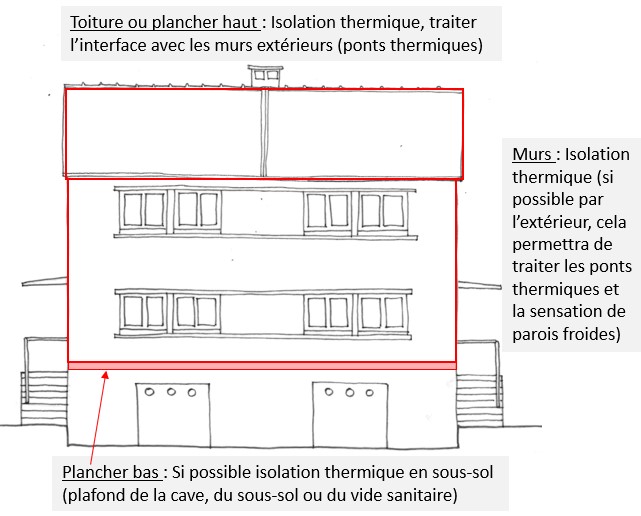 Toiture ou plancher haut : Isolation thermique, traiter l'interface avec les murs extérieurs (ponts thermiques)

Murs : Isolation thermique (si possible par l'extérieur, cela permettra de traiter les ponts thermiques et la sensation de parois froides)

Plancher bas : Si possible isolation thermique en sous-sol (plafond de la cave, du sous-sol ou du vide sanitaire)